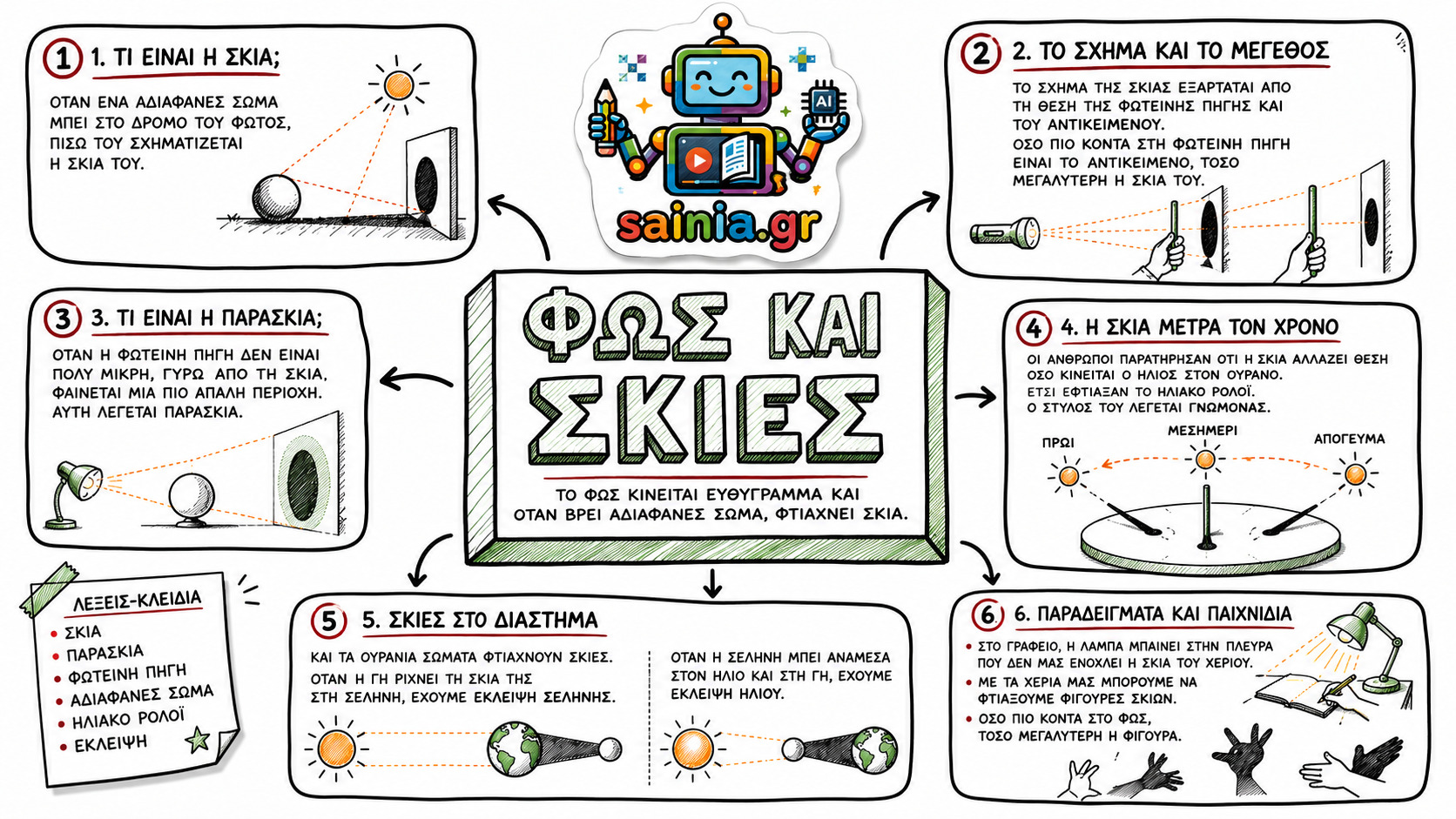 1 1. ΤΙ ΕΙΝΑΙ Η ΣΚΙΑ;

ΟΤΑΝ ΕΝΑ ΑΔΙΑΦΑΝΕΣ ΣΩΜΑ ΜΠΕΙ ΣΤΟ ΔΡΟΜΟ ΤΟΥ ΦΩΤΟΣ, ΠΙΣΩ ΤΟΥ ΣΧΗΜΑΤΙΖΕΤΑΙ Η ΣΚΙΑ ΤΟΥ.

AI

sainia.gr

2 2. ΤΟ ΣΧΗΜΑ ΚΑΙ ΤΟ ΜΕΓΕΘΟΣ

ΤΟ ΣΧΗΜΑ ΤΗΣ ΣΚΙΑΣ ΕΞΑΡΤΑΤΑΙ ΑΠΟ ΤΗ ΘΕΣΗ ΤΗΣ ΦΩΤΕΙΝΗΣ ΠΗΓΗΣ ΚΑΙ ΤΟΥ ΑΝΤΙΚΕΙΜΕΝΟΥ.
ΟΣΟ ΠΙΟ ΚΟΝΤΑ ΣΤΗ ΦΩΤΕΙΝΗ ΠΗΓΗ ΕΙΝΑΙ ΤΟ ΑΝΤΙΚΕΙΜΕΝΟ, ΤΟΣΟ ΜΕΓΑΛΥΤΕΡΗ Η ΣΚΙΑ ΤΟΥ.

3 3. ΤΙ ΕΙΝΑΙ Η ΠΑΡΑΣΚΙΑ;

ΟΤΑΝ Η ΦΩΤΕΙΝΗ ΠΗΓΗ ΔΕΝ ΕΙΝΑΙ ΠΟΛΥ ΜΙΚΡΗ, ΓΥΡΩ ΑΠΟ ΤΗ ΣΚΙΑ, ΦΑΙΝΕΤΑΙ ΜΙΑ ΠΙΟ ΑΠΑΛΗ ΠΕΡΙΟΧΗ. ΑΥΤΗ ΛΕΓΕΤΑΙ ΠΑΡΑΣΚΙΑ.

ΦΩΣ ΚΑΙ ΣΚΙΕΣ

ΤΟ ΦΩΣ ΚΙΝΕΙΤΑΙ ΕΥΘΥΓΡΑΜΜΑ ΚΑΙ ΟΤΑΝ ΒΡΕΙ ΑΔΙΑΦΑΝΕΣ ΣΩΜΑ, ΦΤΙΑΧΝΕΙ ΣΚΙΑ.

4 4. Η ΣΚΙΑ ΜΕΤΡΑ ΤΟΝ ΧΡΟΝΟ

ΟΙ ΑΝΘΡΩΠΟΙ ΠΑΡΑΤΗΡΗΣΑΝ ΟΤΙ Η ΣΚΙΑ ΑΛΛΑΖΕΙ ΘΕΣΗ ΟΣΟ ΚΙΝΕΙΤΑΙ Ο ΗΛΙΟΣ ΣΤΟΝ ΟΥΡΑΝΟ.
ΕΤΣΙ ΕΦΤΙΑΞΑΝ ΤΟ ΗΛΙΑΚΟ ΡΟΛΟΪ.
Ο ΣΤΥΛΟΣ ΤΟΥ ΛΕΓΕΤΑΙ ΓΝΩΜΟΝΑΣ.

ΠΡΩΙ
ΜΕΣΗΜΕΡΙ
ΑΠΟΓΕΥΜΑ

ΛΕΞΕΙΣ-ΚΛΕΙΔΙΑ
• ΣΚΙΑ
• ΠΑΡΑΣΚΙΑ
• ΦΩΤΕΙΝΗ ΠΗΓΗ
• ΑΔΙΑΦΑΝΕΣ ΣΩΜΑ
• ΗΛΙΑΚΟ ΡΟΛΟΪ
• ΕΚΛΕΙΨΗ

5 5. ΣΚΙΕΣ ΣΤΟ ΔΙΑΣΤΗΜΑ

ΚΑΙ ΤΑ ΟΥΡΑΝΙΑ ΣΩΜΑΤΑ ΦΤΙΑΧΝΟΥΝ ΣΚΙΕΣ.
ΟΤΑΝ Η ΓΗ ΡΙΧΝΕΙ ΤΗ ΣΚΙΑ ΤΗΣ ΣΤΗ ΣΕΛΗΝΗ, ΕΧΟΥΜΕ ΕΚΛΕΙΨΗ ΣΕΛΗΝΗΣ.

ΟΤΑΝ Η ΣΕΛΗΝΗ ΜΠΕΙ ΑΝΑΜΕΣΑ ΣΤΟΝ ΗΛΙΟ ΚΑΙ ΣΤΗ ΓΗ, ΕΧΟΥΜΕ ΕΚΛΕΙΨΗ ΗΛΙΟΥ.

6 6. ΠΑΡΑΔΕΙΓΜΑΤΑ ΚΑΙ ΠΑΙΧΝΙΔΙΑ

• ΣΤΟ ΓΡΑΦΕΙΟ, Η ΛΑΜΠΑ ΜΠΑΙΝΕΙ ΣΤΗΝ ΠΛΕΥΡΑ ΠΟΥ ΔΕΝ ΜΑΣ ΕΝΟΧΛΕΙ Η ΣΚΙΑ ΤΟΥ ΧΕΡΙΟΥ.
• ΜΕ ΤΑ ΧΕΡΙΑ ΜΑΣ ΜΠΟΡΟΥΜΕ ΝΑ ΦΤΙΑΞΟΥΜΕ ΦΙΓΟΥΡΕΣ ΣΚΙΩΝ.
• ΟΣΟ ΠΙΟ ΚΟΝΤΑ ΣΤΟ ΦΩΣ, ΤΟΣΟ ΜΕΓΑΛΥΤΕΡΗ Η ΦΙΓΟΥΡΑ.